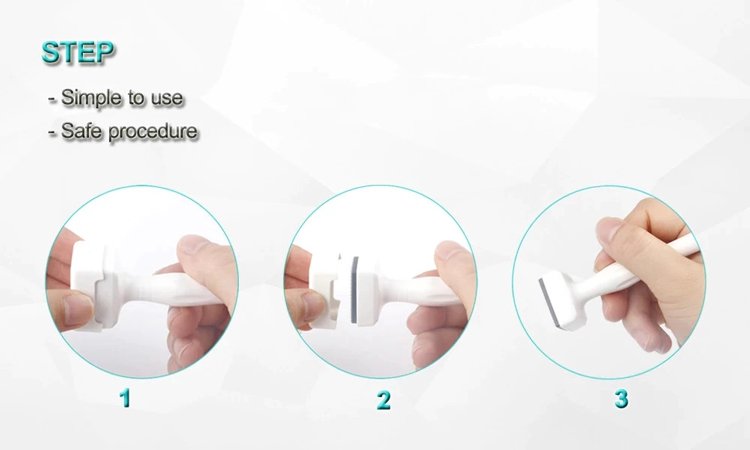 STEP

- Simple to use
- Safe procedure

1

2

3