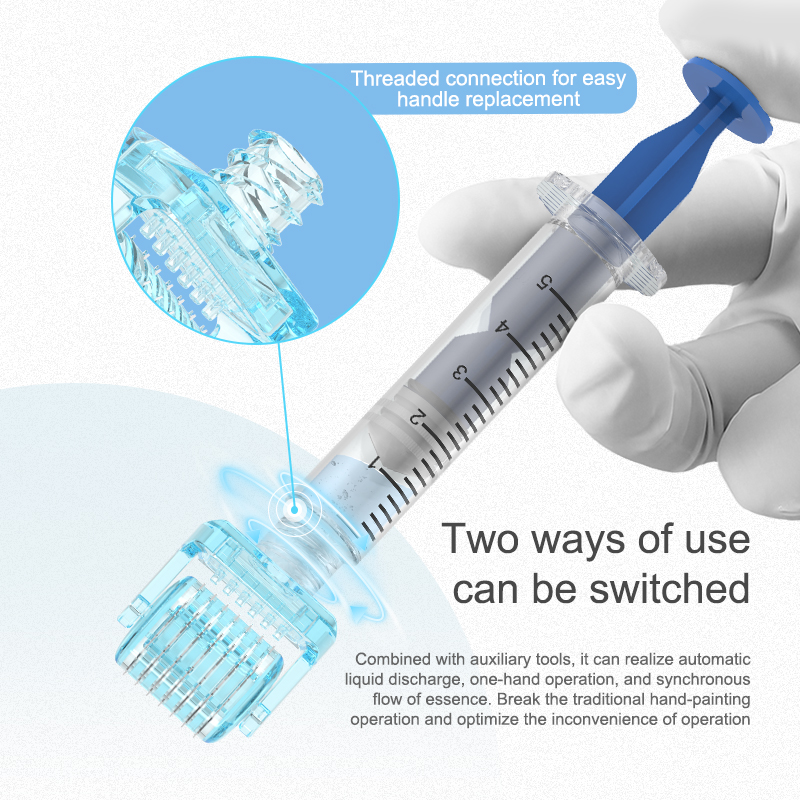 Threaded connection for easy handle replacement

5
4
3
2
1

Two ways of use can be switched

Combined with auxiliary tools, it can realize automatic liquid discharge, one-hand operation, and synchronous flow of essence. Break the traditional hand-painting operation and optimize the inconvenience of operation